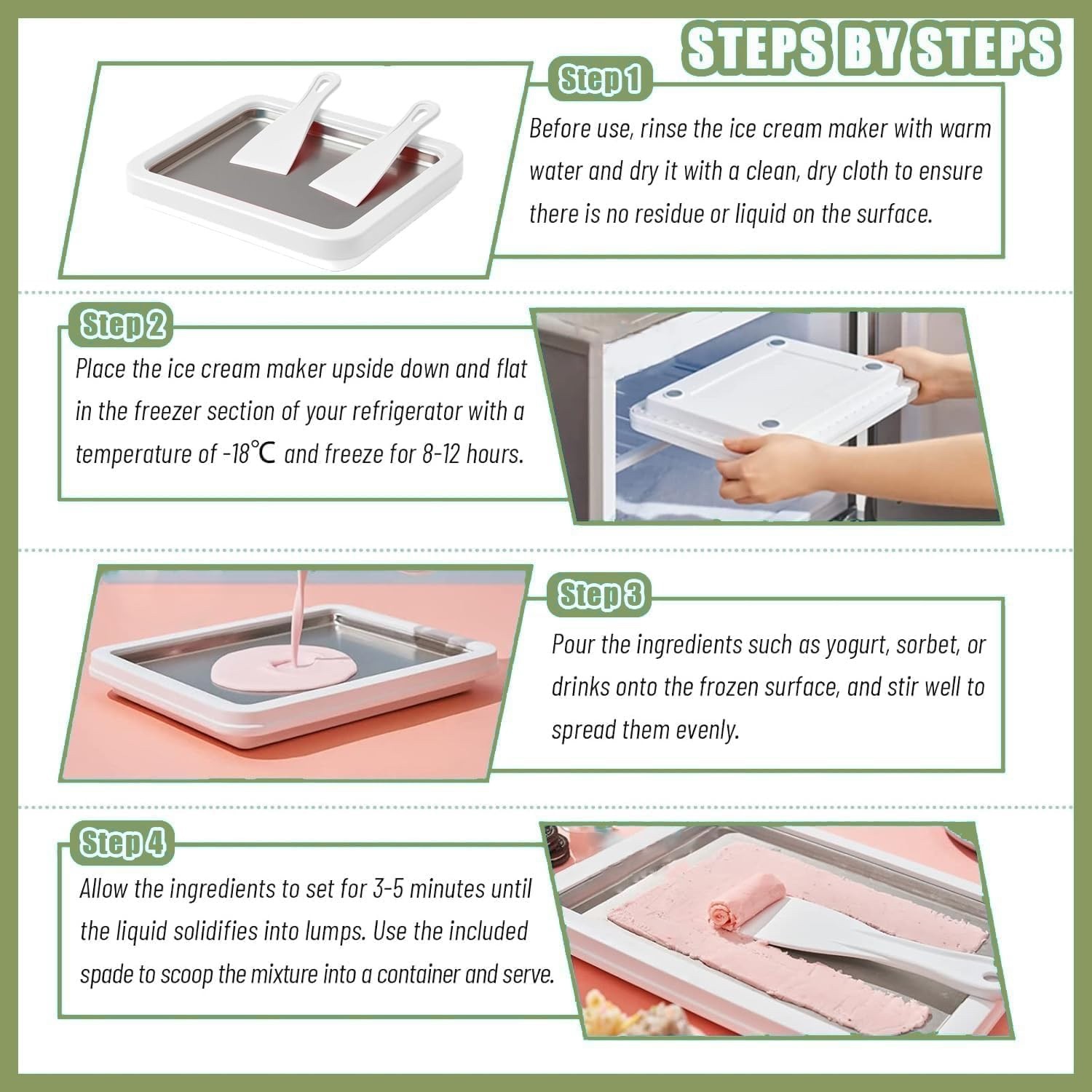 STEPS BY STEPS

Step 1

Before use, rinse the ice cream maker with warm water and dry it with a clean, dry cloth to ensure there is no residue or liquid on the surface.

Step 2

Place the ice cream maker upside down and flat in the freezer section of your refrigerator with a temperature of -18℃ and freeze for 8-12 hours.

Step 3

Pour the ingredients such as yogurt, sorbet, or drinks onto the frozen surface, and stir well to spread them evenly.

Step 4

Allow the ingredients to set for 3-5 minutes until the liquid solidifies into lumps. Use the included spade to scoop the mixture into a container and serve.