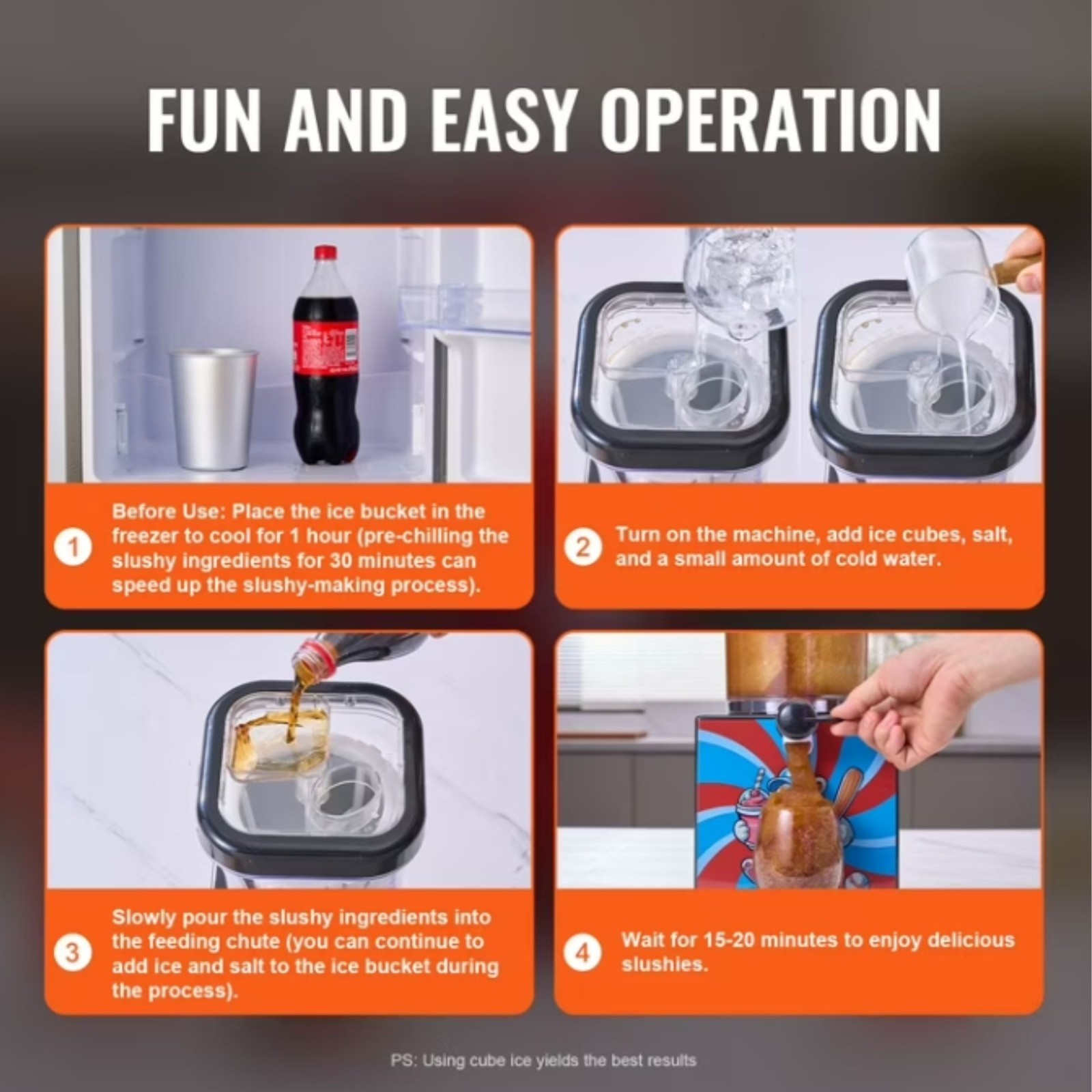 FUN AND EASY OPERATION

1 Before Use: Place the ice bucket in the freezer to cool for 1 hour (pre-chilling the slushy ingredients for 30 minutes can speed up the slushy-making process).

2 Turn on the machine, add ice cubes, salt, and a small amount of cold water.

3 Slowly pour the slushy ingredients into the feeding chute (you can continue to add ice and salt to the ice bucket during the process).

4 Wait for 15-20 minutes to enjoy delicious slushies.

PS: Using cube ice yields the best results